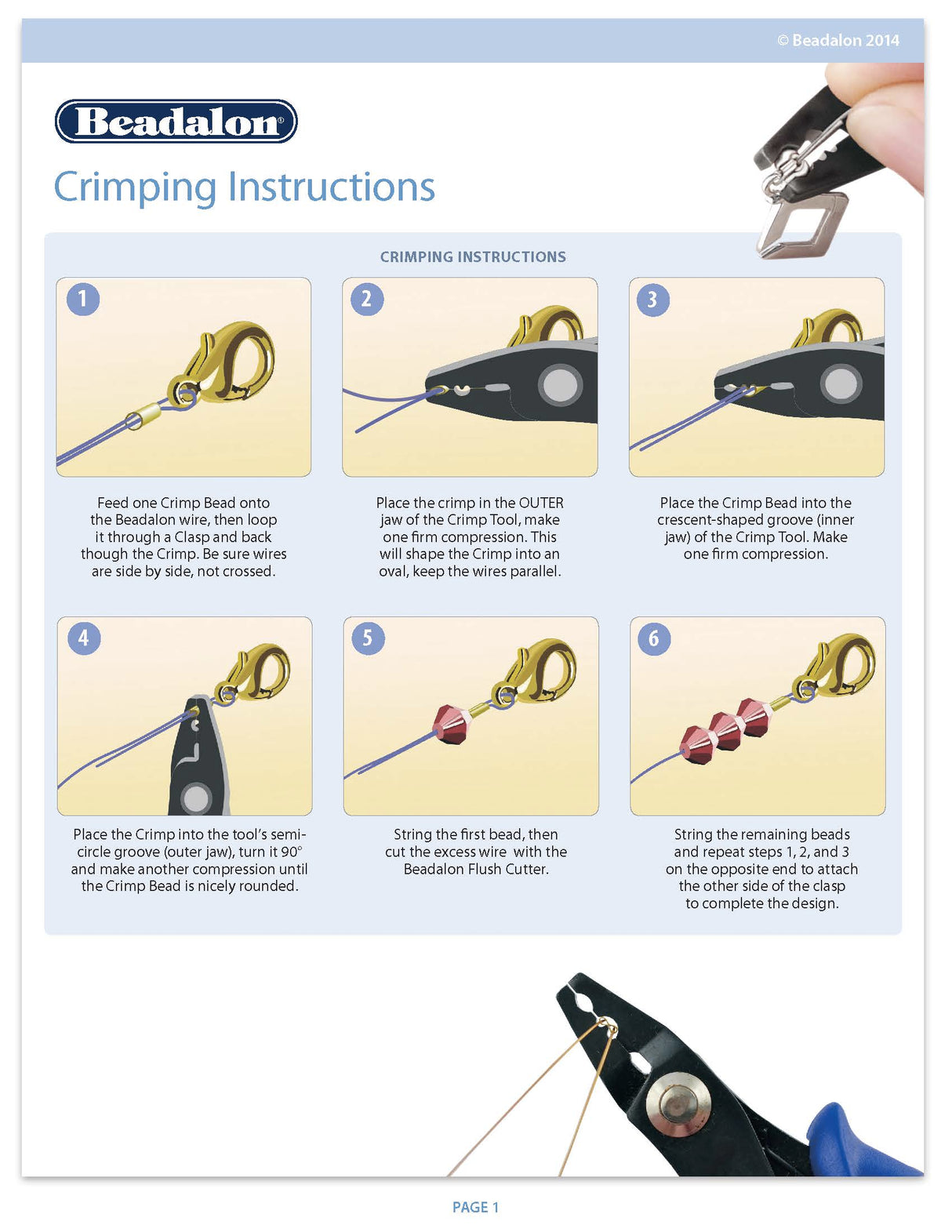 © Beadalon 2014

Beadalon®

Crimping Instructions

CRIMPING INSTRUCTIONS

1

Feed one Crimp Bead onto the Beadalon wire, then loop it through a Clasp and back though the Crimp. Be sure wires are side by side, not crossed.

2

Place the crimp in the OUTER jaw of the Crimp Tool, make one firm compression. This will shape the Crimp into an oval, keep the wires parallel.

3

Place the Crimp Bead into the crescent-shaped groove (inner jaw) of the Crimp Tool. Make one firm compression.

4

Place the Crimp into the tool's semi-circle groove (outer jaw), turn it 90° and make another compression until the Crimp Bead is nicely rounded.

5

String the first bead, then cut the excess wire with the Beadalon Flush Cutter.

6

String the remaining beads and repeat steps 1, 2, and 3 on the opposite end to attach the other side of the clasp to complete the design.

PAGE 1